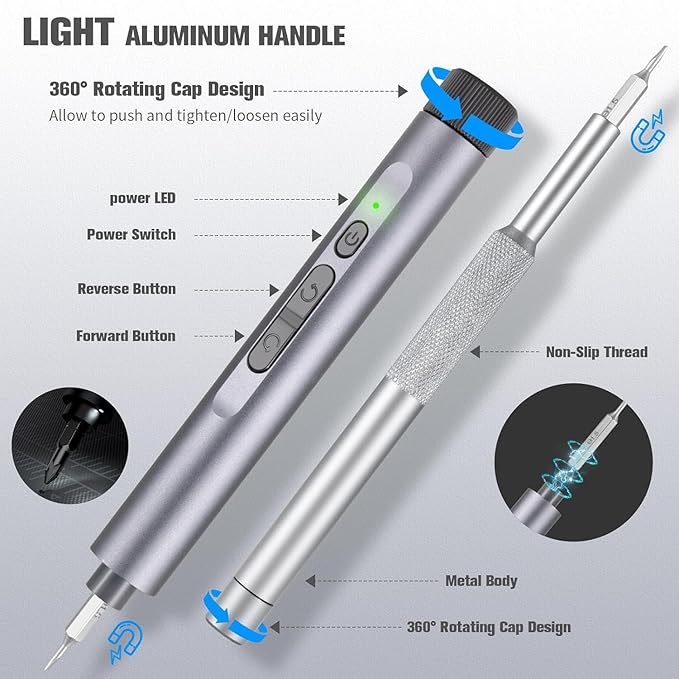 LIGHT ALUMINUM HANDLE

360° Rotating Cap Design
Allow to push and tighten/loosen easily

power LED

Power Switch

Reverse Button

Forward Button

Non-Slip Thread

Metal Body

360° Rotating Cap Design